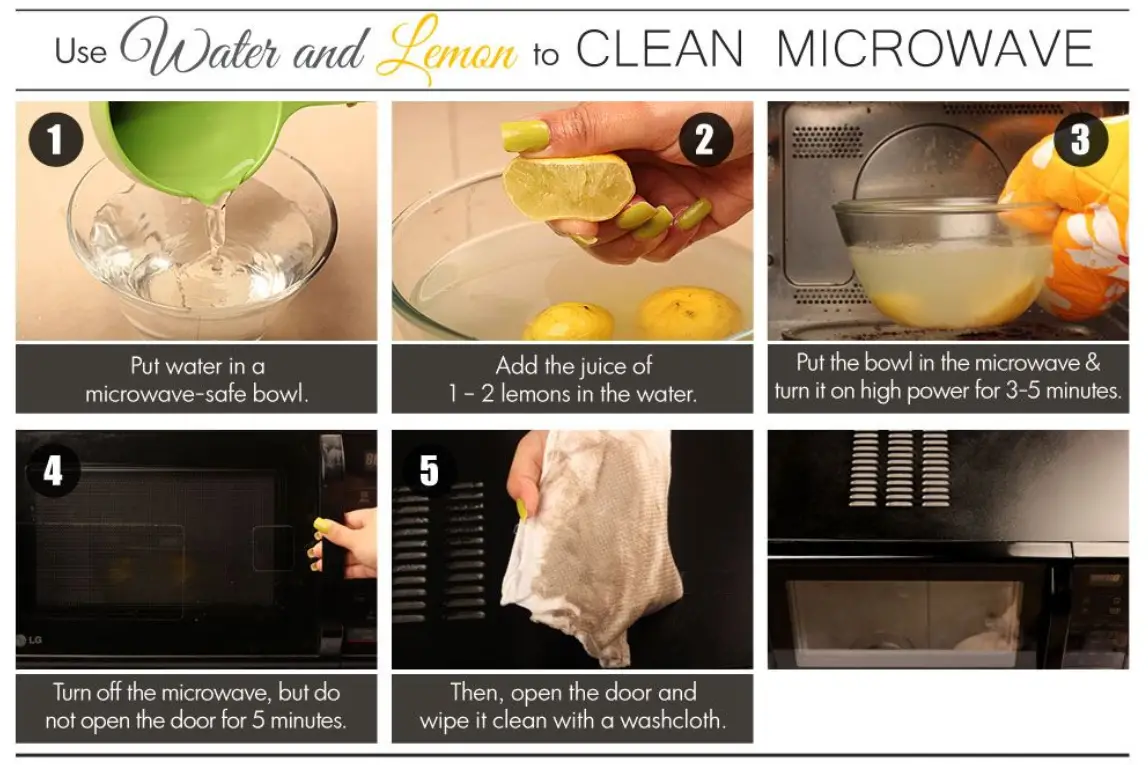 Use Water and Lemon to CLEAN MICROWAVE

1
Put water in a microwave-safe bowl.

2
Add the juice of 1 – 2 lemons in the water.

3
Put the bowl in the microwave & turn it on high power for 3-5 minutes.

4
LG
Turn off the microwave, but do not open the door for 5 minutes.

5
Then, open the door and wipe it clean with a washcloth.