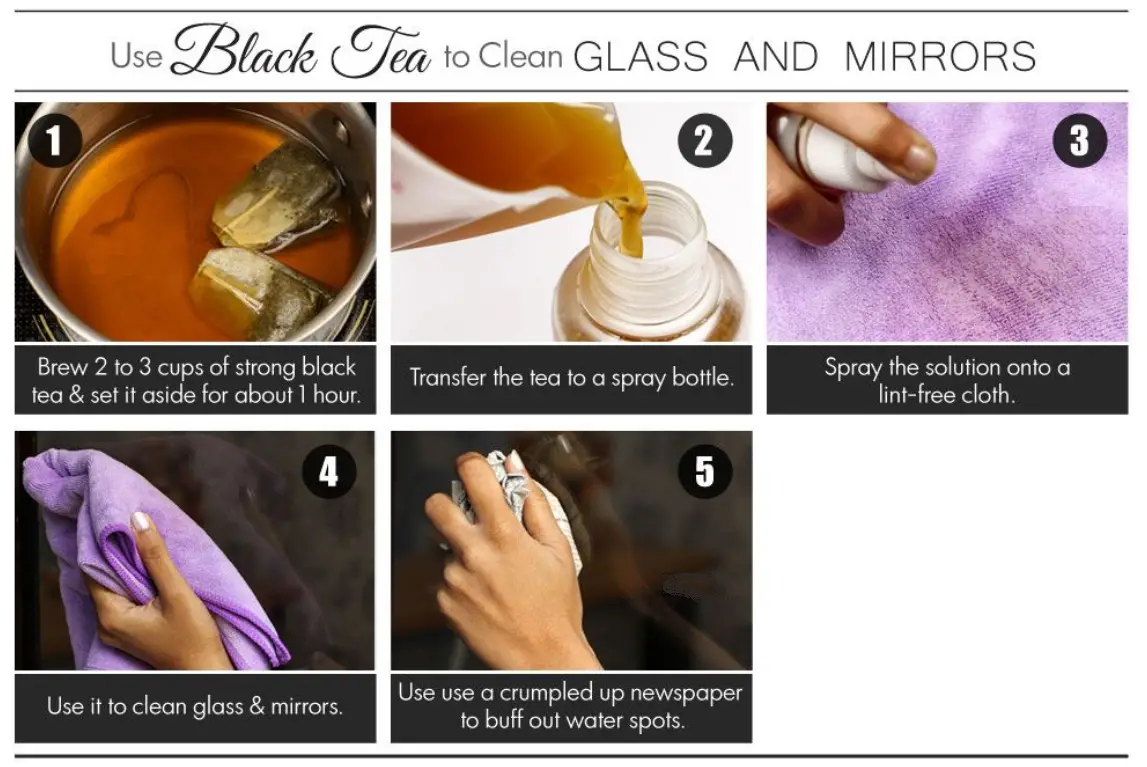 Use Black Tea to Clean GLASS AND MIRRORS

1

Brew 2 to 3 cups of strong black tea & set it aside for about 1 hour.

2

Transfer the tea to a spray bottle.

3

Spray the solution onto a lint-free cloth.

4

Use it to clean glass & mirrors.

5

Use use a crumpled up newspaper to buff out water spots.